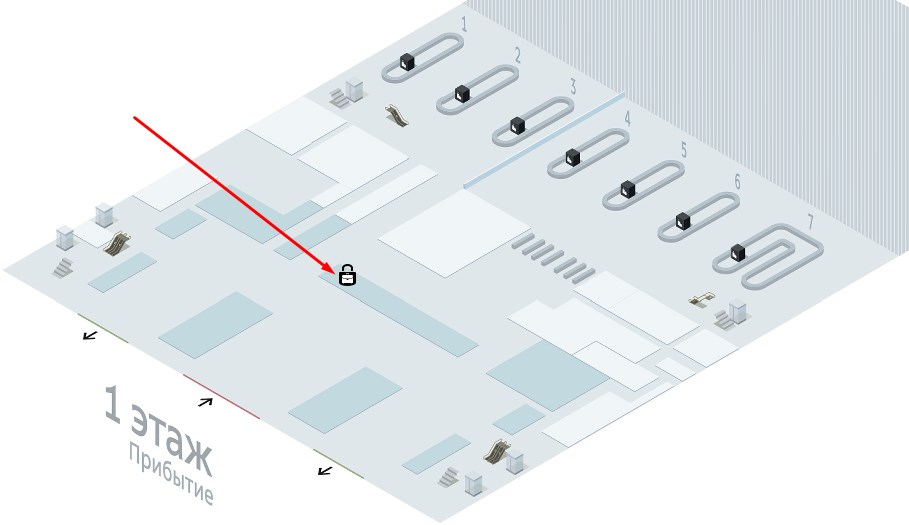 1
2
3
4
5
6
7
1 этаж
Прибытие