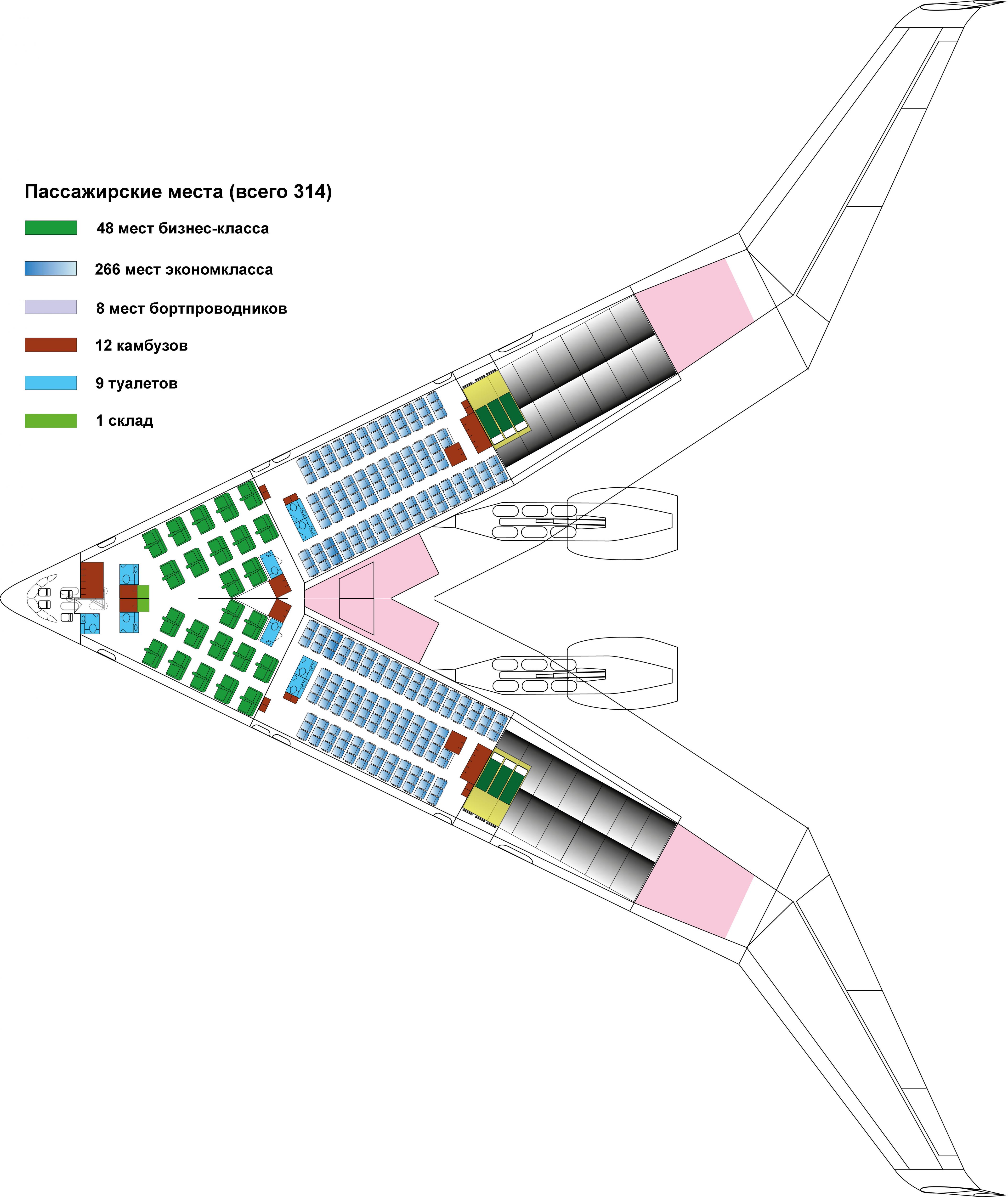 Пассажирские места (всего 314)

48 мест бизнес-класса

266 мест экономкласса

8 мест бортпроводников

12 камбузов

9 туалетов

1 склад